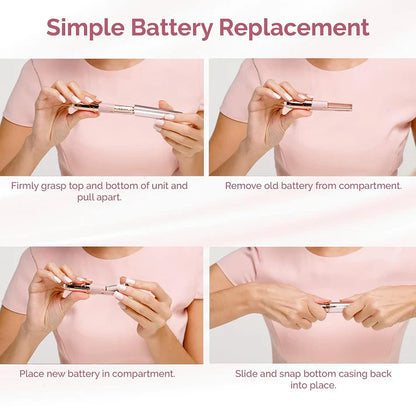 Simple Battery Replacement

Firmly grasp top and bottom of unit and pull apart.

Remove old battery from compartment.

Place new battery in compartment.

Slide and snap bottom casing back into place.